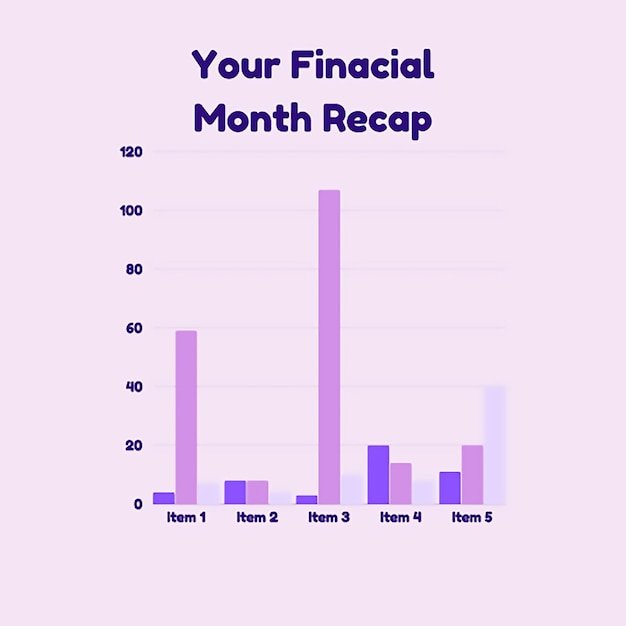 Your Finacial Month Recap

120
100
80
60
40
20
0

Item 1 Item 2 Item 3 Item 4 Item 5